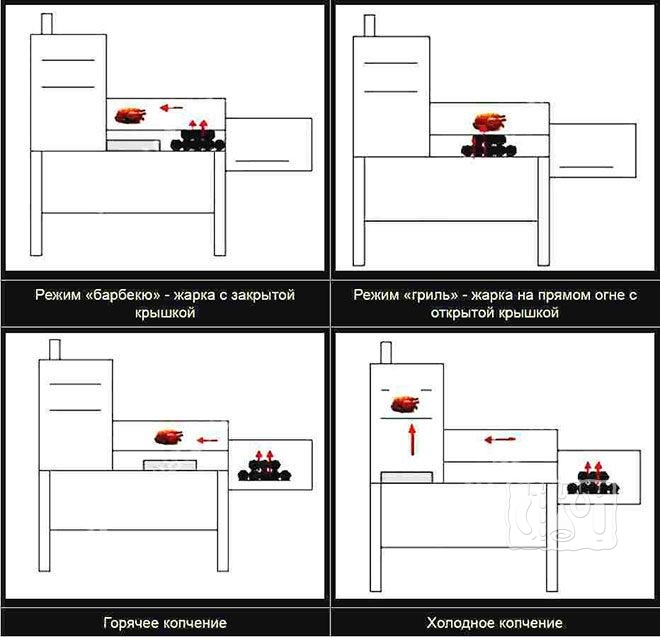 Режим «барбекю» - жарка с закрытой крышкой

Режим «гриль» - жарка на прямом огне с открытой крышкой

Горячее копчение

Холодное копчение