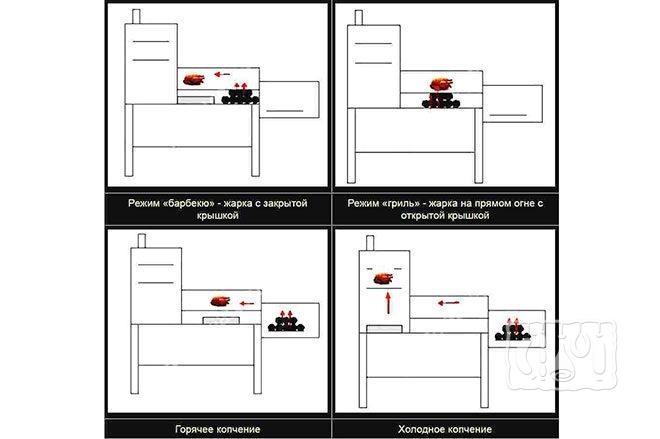 Режим «барбекю» - жарка с закрытой крышкой

Режим «гриль» - жарка на прямом огне с открытой крышкой

Горячее копчение

Холодное копчение