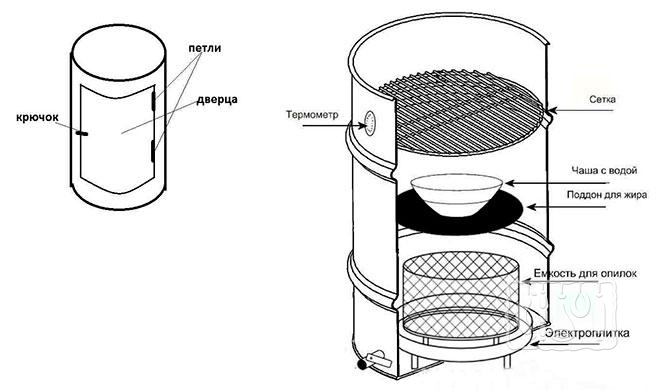 петли
дверца
крючок
Термометр
Сетка
Чаша с водой
Поддон для жира
Емкость для опилок
Электроплитка