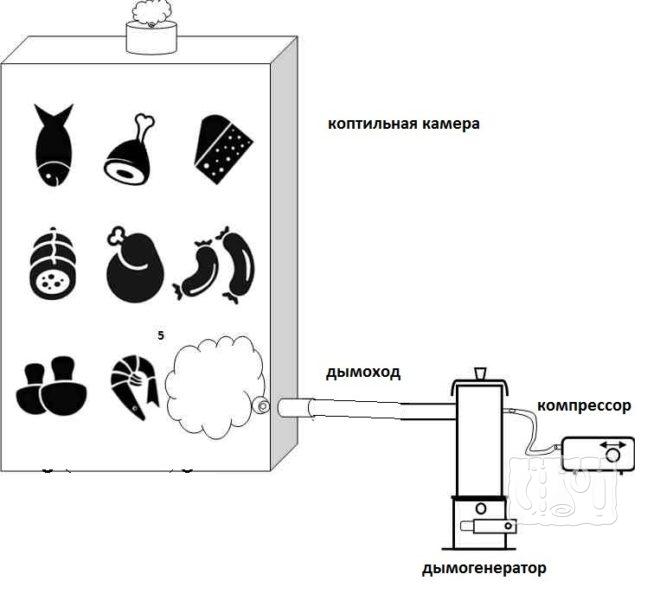 коптильная камера

5

дымоход

компрессор

дымогенератор